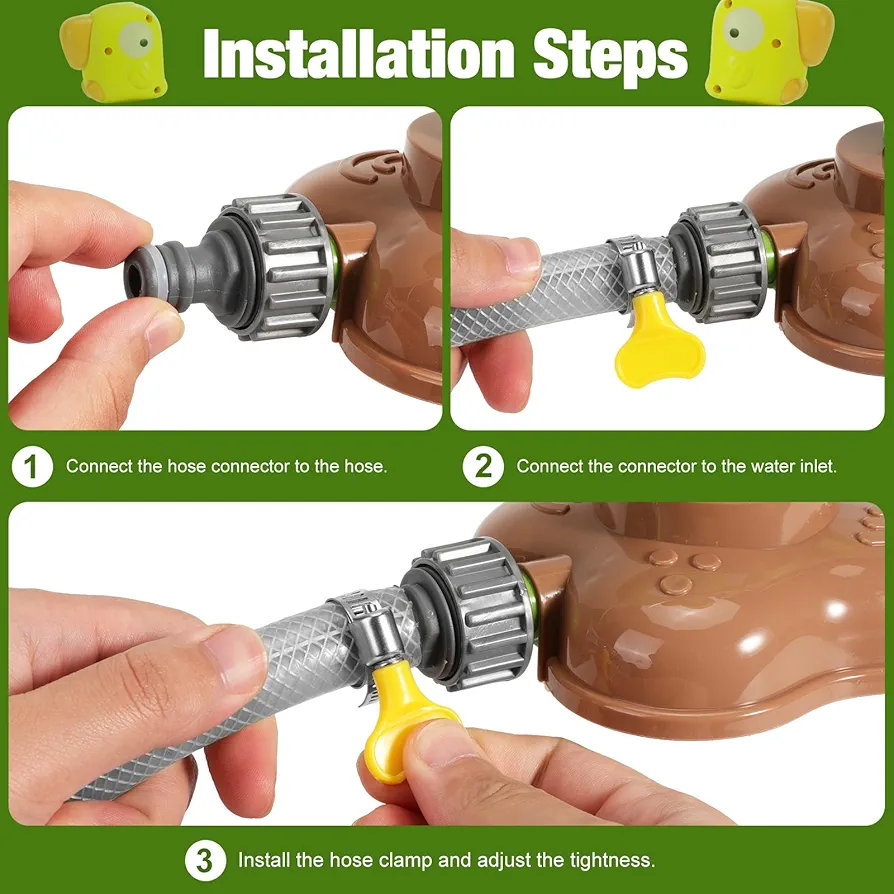 Installation Steps

1 Connect the hose connector to the hose.

2 Connect the connector to the water inlet.

3 Install the hose clamp and adjust the tightness.